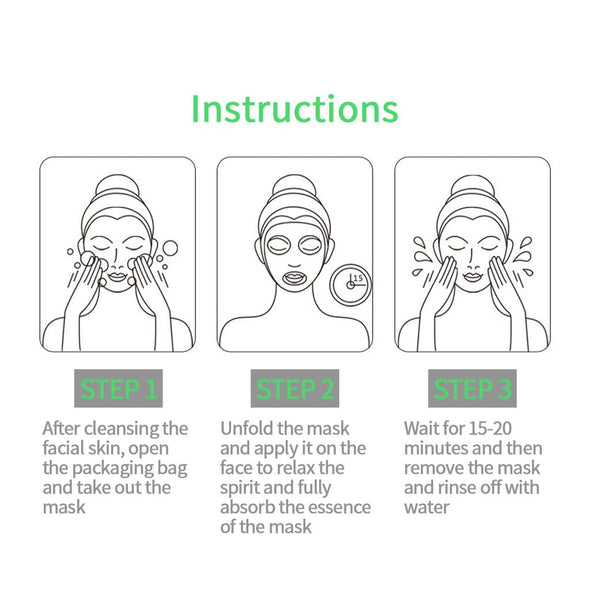 Instructions

15

STEP 1

After cleansing the facial skin, open the packaging bag and take out the mask

STEP 2

Unfold the mask and apply it on the face to relax the spirit and fully absorb the essence of the mask

STEP 3

Wait for 15-20 minutes and then remove the mask and rinse off with water