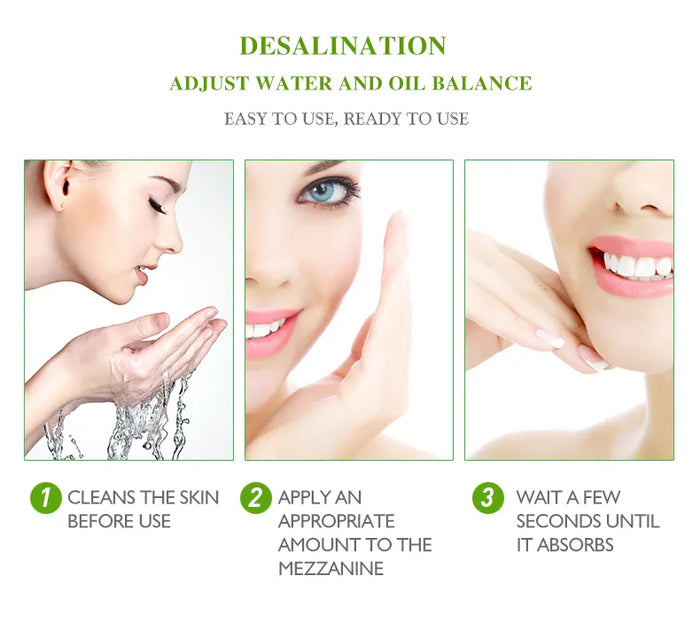 DESALINATION

ADJUST WATER AND OIL BALANCE

EASY TO USE, READY TO USE

1 CLEANS THE SKIN BEFORE USE

2 APPLY AN APPROPRIATE AMOUNT TO THE MEZZANINE

3 WAIT A FEW SECONDS UNTIL IT ABSORBS