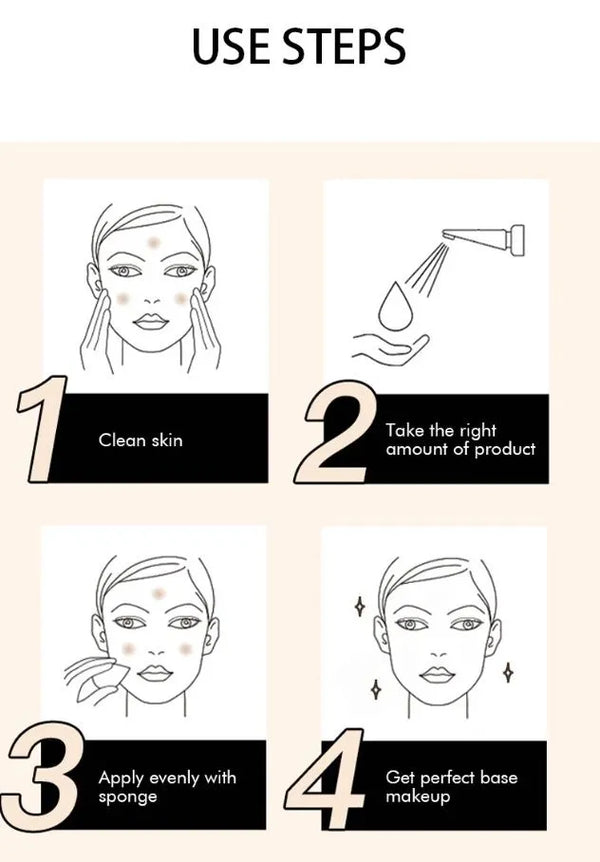 USE STEPS

1 Clean skin

2 Take the right amount of product

3 Apply evenly with sponge

4 Get perfect base makeup