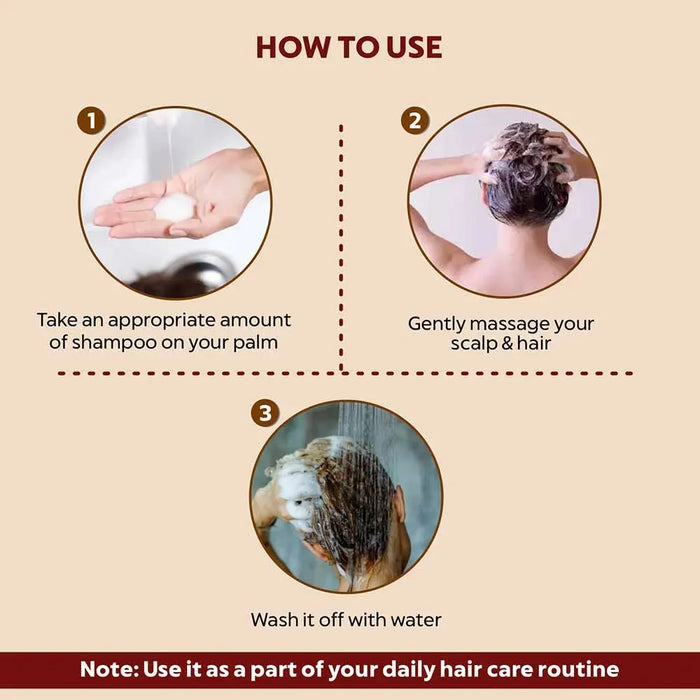 HOW TO USE

1

Take an appropriate amount of shampoo on your palm

2

Gently massage your scalp & hair

3

Wash it off with water

Note: Use it as a part of your daily hair care routine